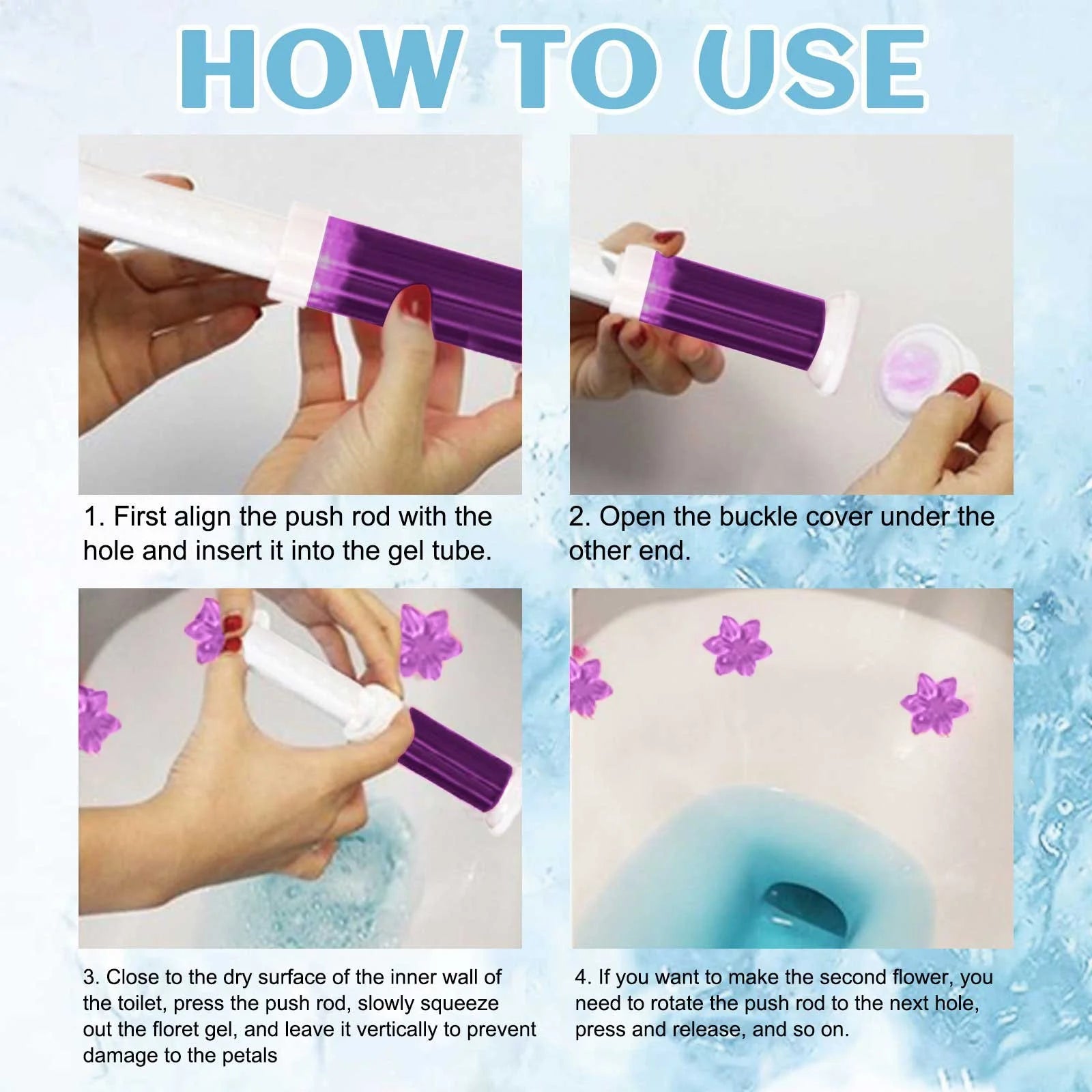 HOW TO USE

1. First align the push rod with the hole and insert it into the gel tube.

2. Open the buckle cover under the other end.

3. Close to the dry surface of the inner wall of the toilet, press the push rod, slowly squeeze out the floret gel, and leave it vertically to prevent damage to the petals

4. If you want to make the second flower, you need to rotate the push rod to the next hole, press and release, and so on.